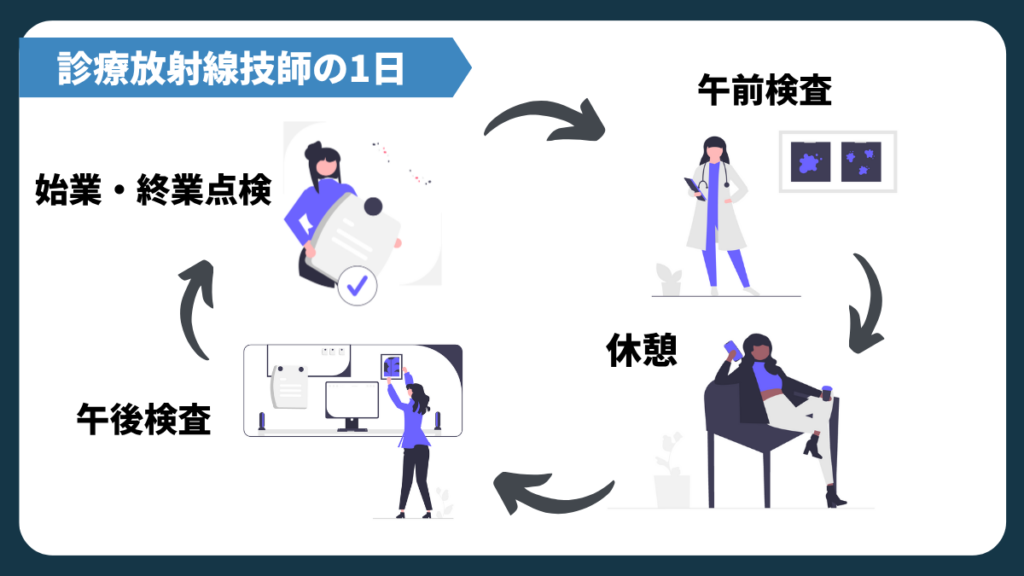 診療放射線技師の1日

午前検査

始業・終業点検

休憩

午後検査